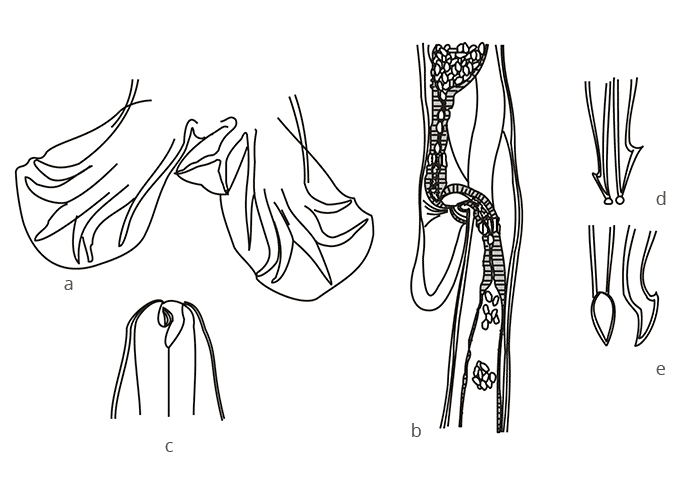 a

c

b

d

e